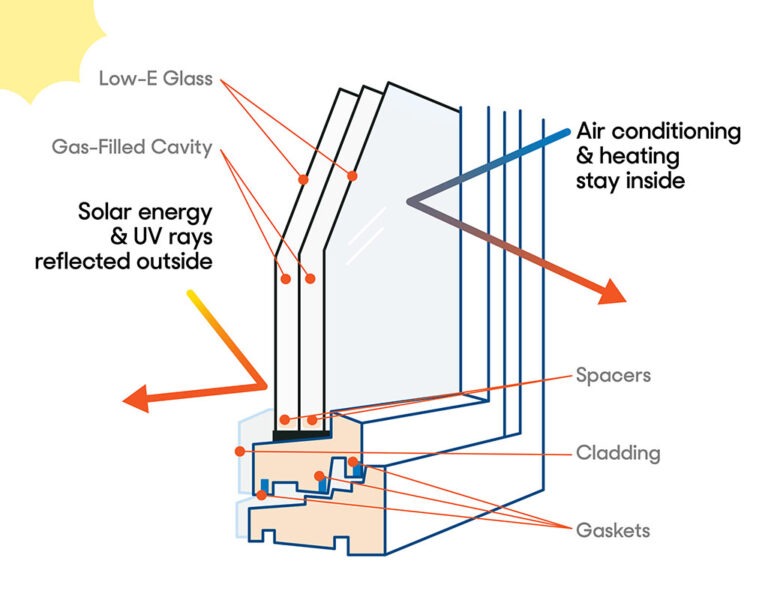 Low-E Glass

Gas-Filled Cavity

Solar energy & UV rays reflected outside

Air conditioning & heating stay inside

Spacers

Cladding

Gaskets