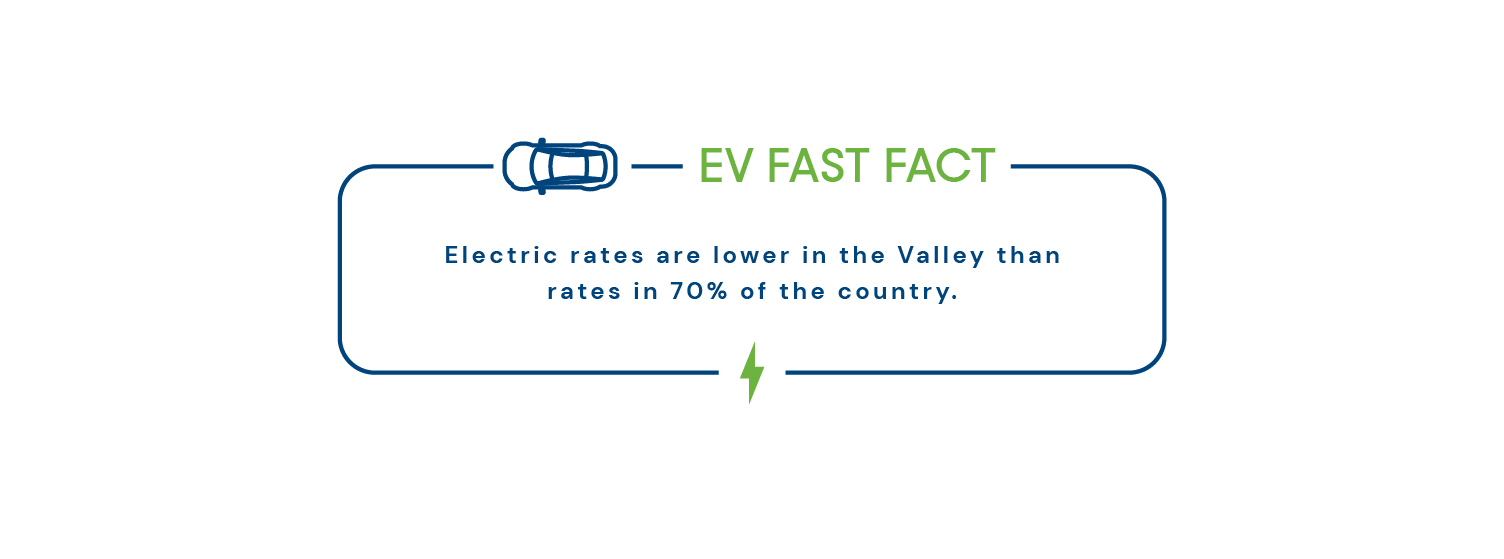 EV FAST FACT

Electric rates are lower in the Valley than rates in 70% of the country.