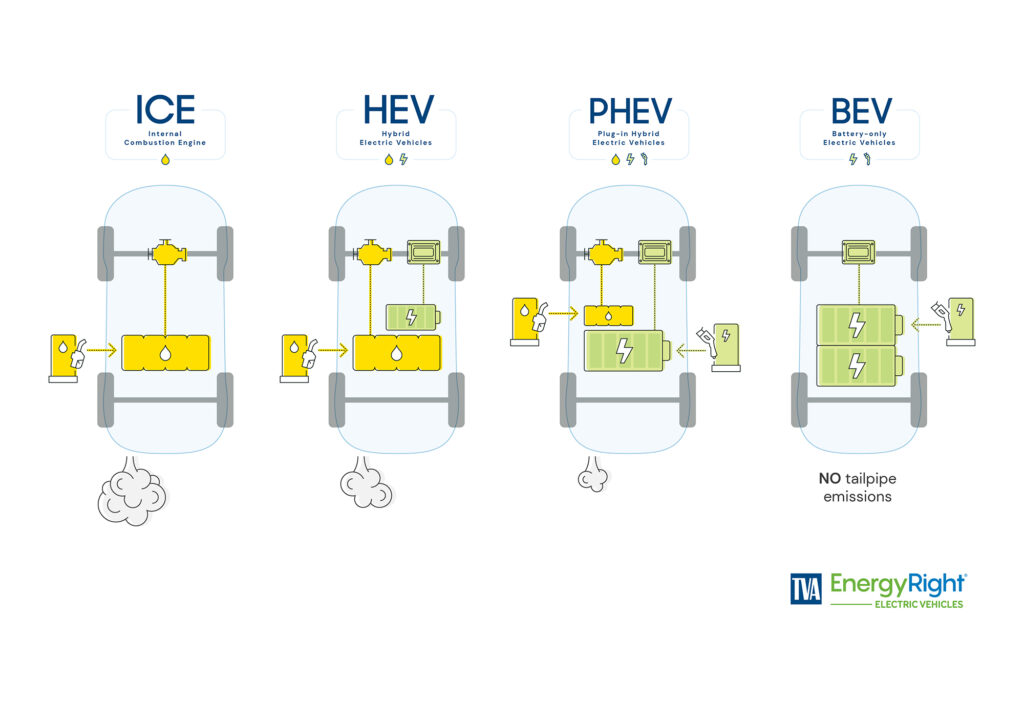 ICE
Internal Combustion Engine

HEV
Hybrid Electric Vehicles

PHEV
Plug-in Hybrid Electric Vehicles

BEV
Battery-only Electric Vehicles

NO tailpipe emissions

TVA EnergyRight®
ELECTRIC VEHICLES