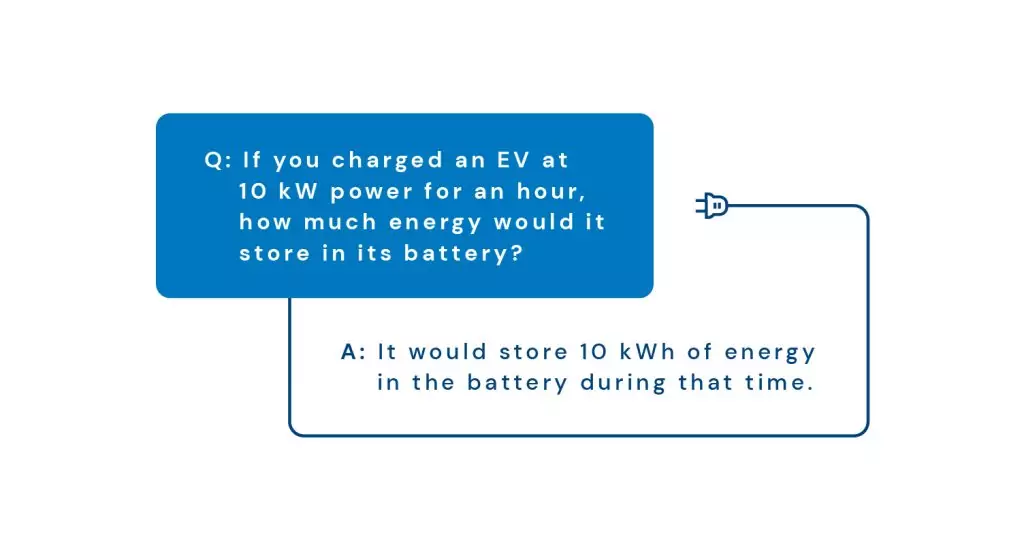 Q: If you charged an EV at 10 kW power for an hour, how much energy would it store in its battery?

A: It would store 10 kWh of energy in the battery during that time.