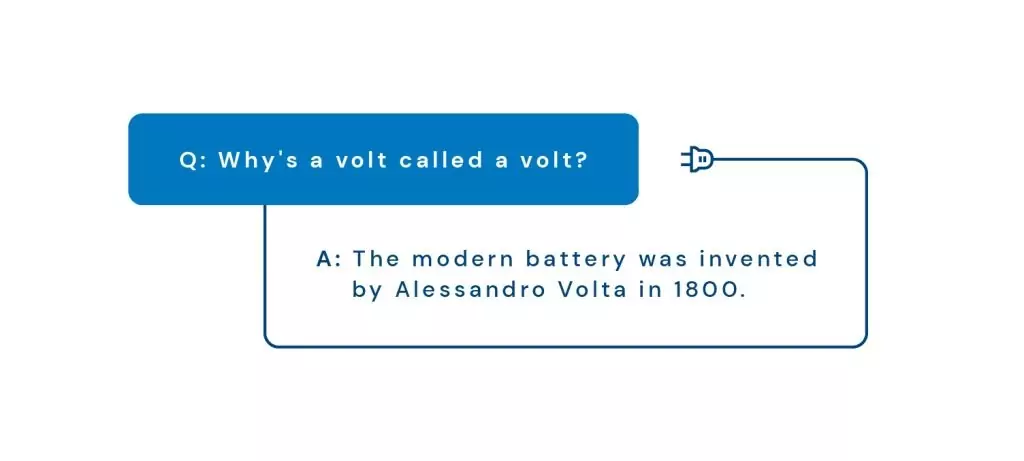 Q: Why's a volt called a volt?

A: The modern battery was invented by Alessandro Volta in 1800.