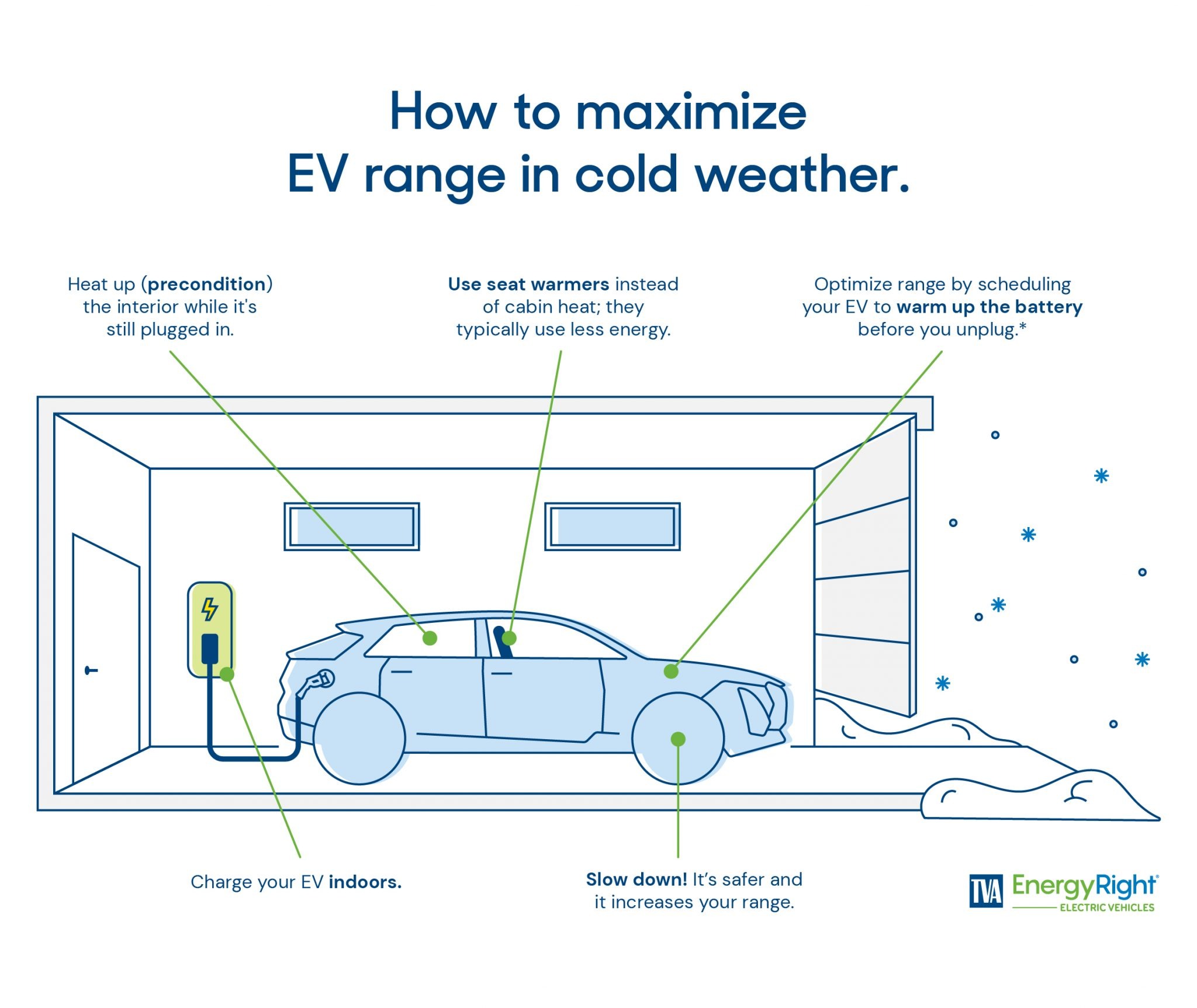 How to maximize EV range in cold weather.

Heat up (precondition) the interior while it's still plugged in.

Use seat warmers instead of cabin heat; they typically use less energy.

Optimize range by scheduling your EV to warm up the battery before you unplug.*

Charge your EV indoors.

Slow down! It's safer and it increases your range.

TVA EnergyRight® ELECTRIC VEHICLES